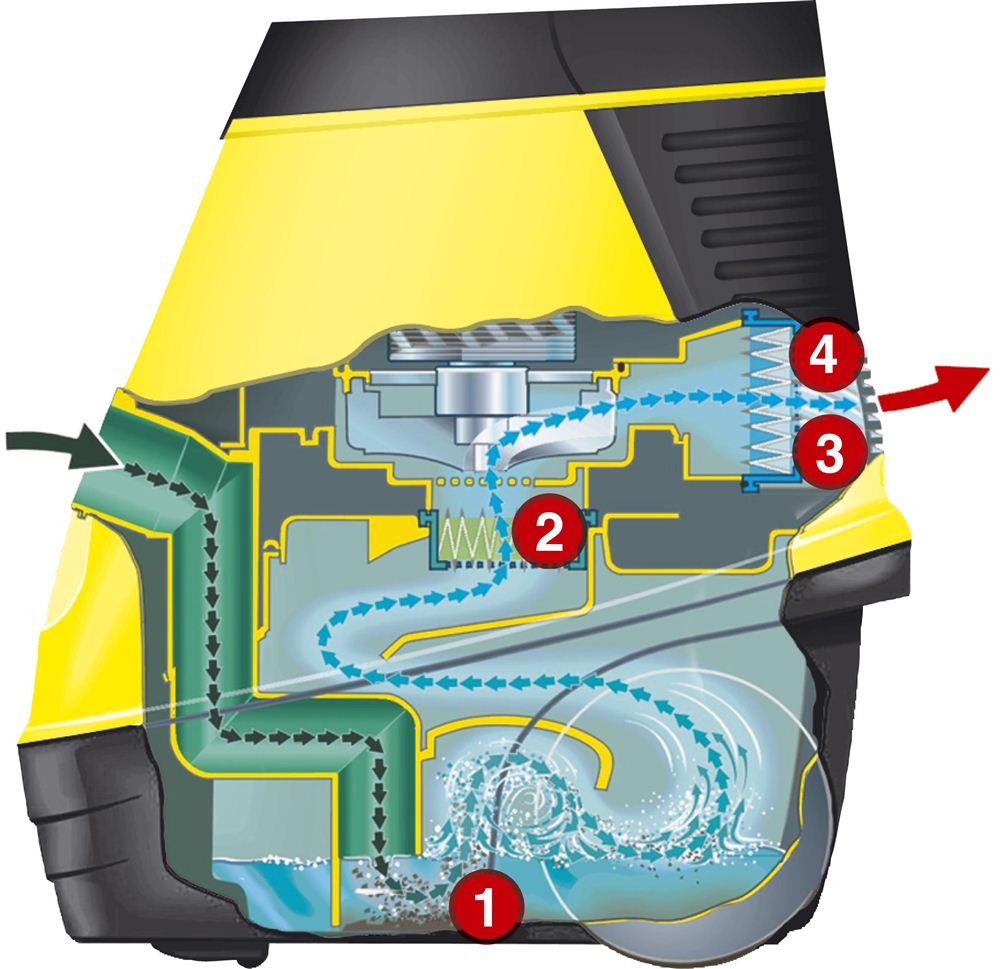 4
3
2
1