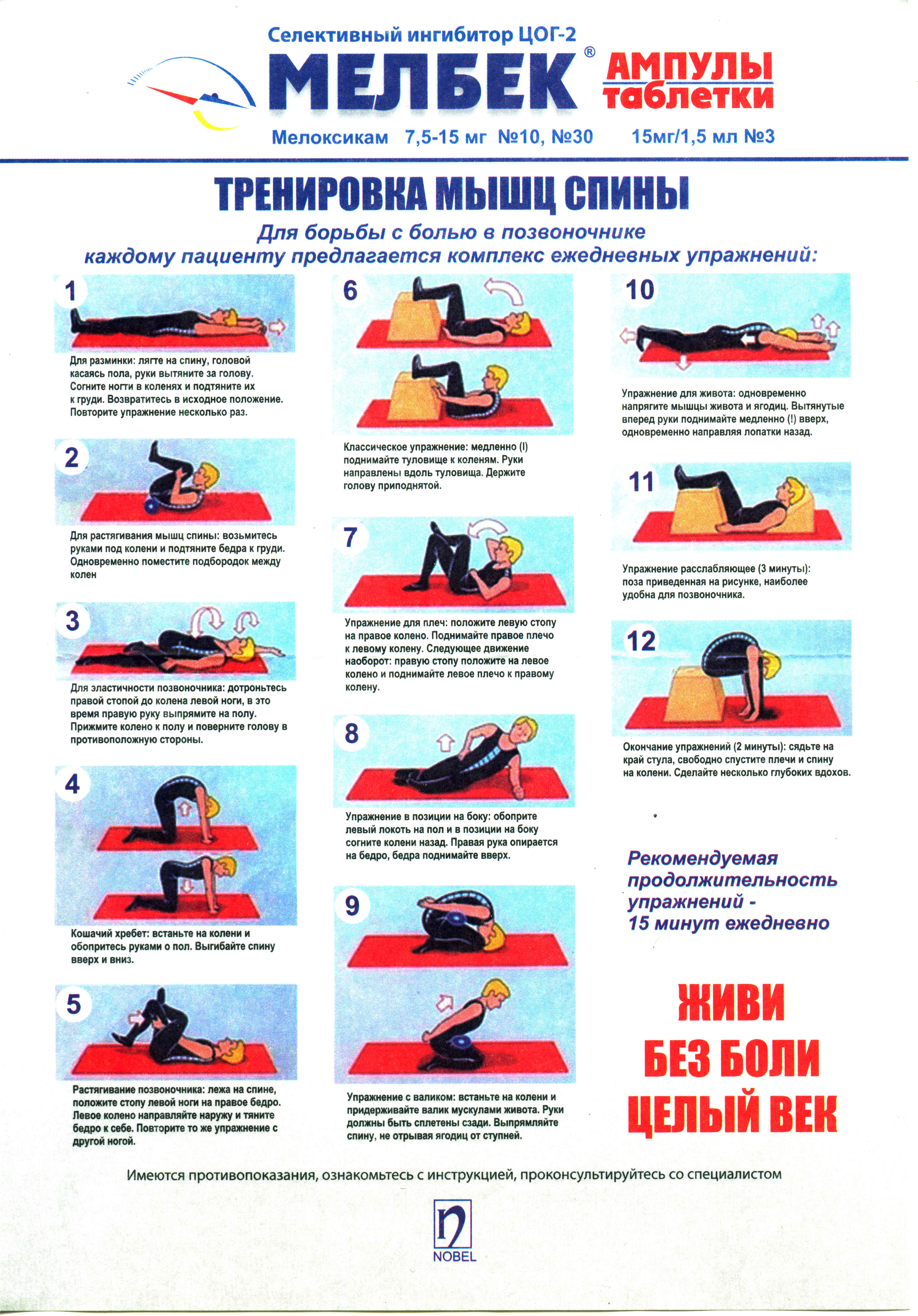 Селективный ингибитор ЦОГ-2

МЕЛБЕК®

АМПУЛЫ таблетки

Мелоксикам 7,5-15 мг №10, №30 15мг/1,5 мл №3

ТРЕНИРОВКА МЫШЦ СПИНЫ

Для борьбы с болью в позвоночнике каждому пациенту предлагается комплекс ежедневных упражнений:

1

Для разминки: лягте на спину, головой касаясь пола, руки вытяните за голову. Согните ногти в коленях и подтяните их к груди. Возвратитесь в исходное положение. Повторите упражнение несколько раз.

2

Для растягивания мышц спины: возьмитесь руками под колени и подтяните бедра к груди. Одновременно поместите подбородок между колен

3

Для эластичности позвоночника: дотроньтесь правой стопой до колена левой ноги, в это время правую руку выпрямите на полу. Прижмите колено к полу и поверните голову в противоположную стороны.

4

Кошачий хребет: встаньте на колени и обопритесь руками о пол. Выгибайте спину вверх и вниз.

5

Растягивание позвоночника: лежа на спине, положите стопу левой ноги на правое бедро. Левое колено направляйте наружу и тяните бедро к себе. Повторите то же упражнение с другой ногой.

6

Классическое упражнение: медленно (!) поднимайте туловище к коленям. Руки направлены вдоль туловища. Держите голову приподнятой.

7

Упражнение для плеч: положите левую стопу на правое колено. Поднимайте правое плечо к левому колену. Следующее движение наоборот: правую стопу положите на левое колено и поднимайте левое плечо к правому колену.

8

Упражнение в позиции на боку: обоприте левый локоть на пол и в позиции на боку согните колени назад. Правая рука опирается на бедро, бедра поднимайте вверх.

9

Упражнение с валиком: встаньте на колени и придерживайте валик мускулами живота. Руки должны быть сплетены сзади. Выпрямляйте спину, не отрывая ягодиц от ступней.

10

Упражнение для живота: одновременно напрягите мышцы живота и ягодиц. Вытянутые вперед руки поднимайте медленно (!) вверх, одновременно направляя лопатки назад.

11

Упражнение расслабляющее (3 минуты): поза приведенная на рисунке, наиболее удобна для позвоночника.

12

Окончание упражнений (2 минуты): сядьте на край стула, свободно спустите плечи и спину на колени. Сделайте несколько глубоких вдохов.

Рекомендуемая продолжительность упражнений - 15 минут ежедневно

ЖИВИ БЕЗ БОЛИ ЦЕЛЫЙ ВЕК

Имеются противопоказания, ознакомьтесь с инструкцией, проконсультируйтесь со специалистом

NOBEL