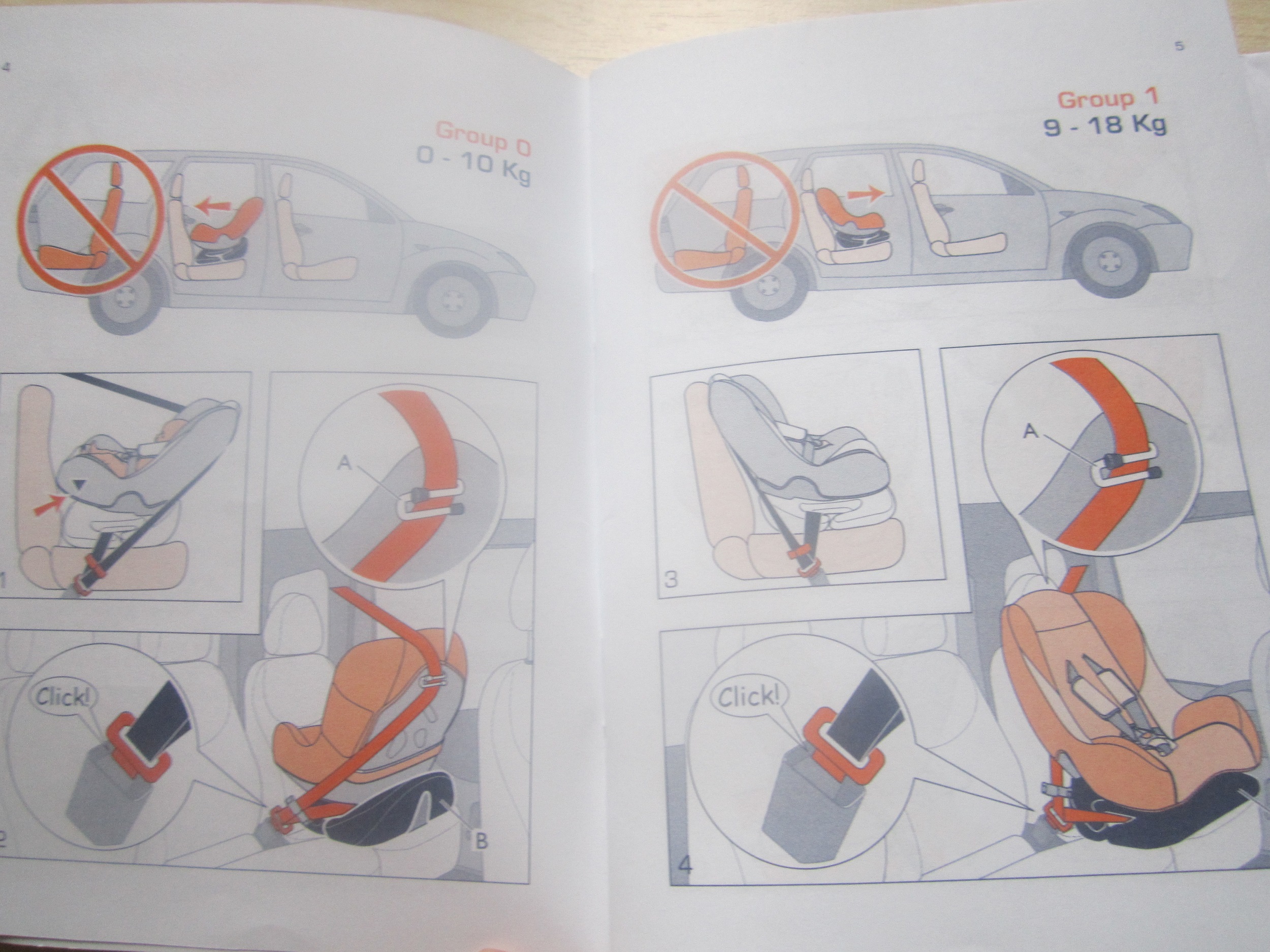 4

Group 0
0 - 10 Kg

1

A

Click!

2

B

5

Group 1
9 - 18 Kg

3

A

Click!

4