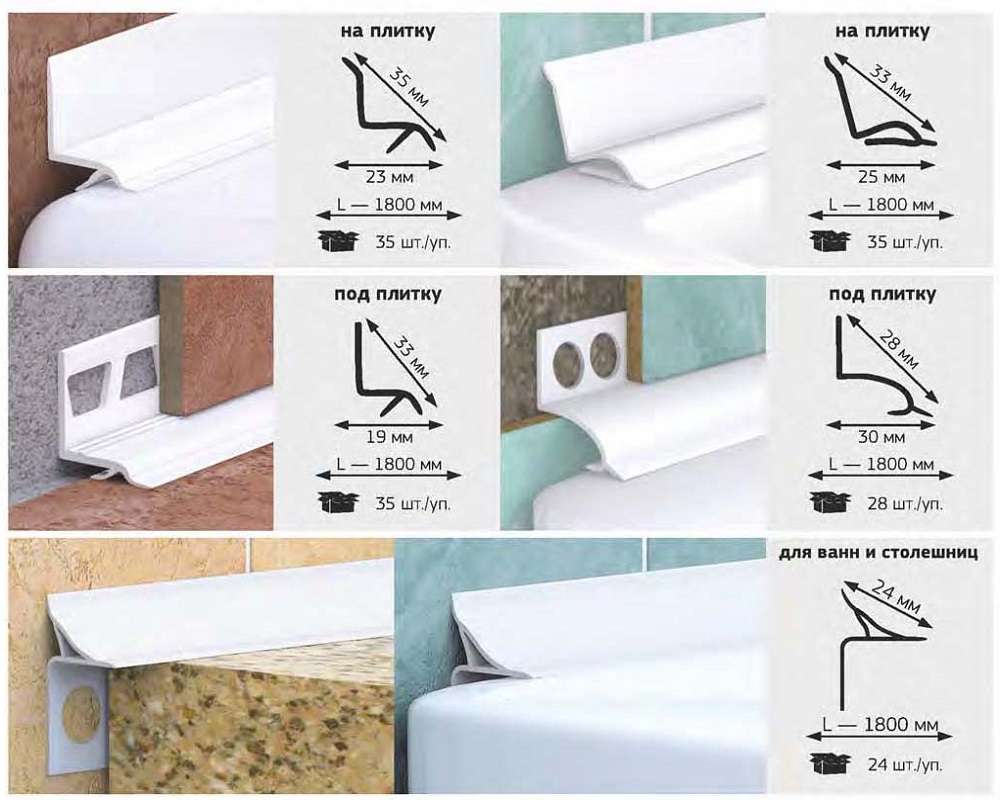 на плитку

35 мм

23 мм

L — 1800 мм

35 шт./уп.

на плитку

33 мм

25 мм

L — 1800 мм

35 шт./уп.

под плитку

33 мм

19 мм

L — 1800 мм

35 шт./уп.

под плитку

28 мм

30 мм

L — 1800 мм

28 шт./уп.

для ванн и столешниц

24 мм

L — 1800 мм

24 шт./уп.