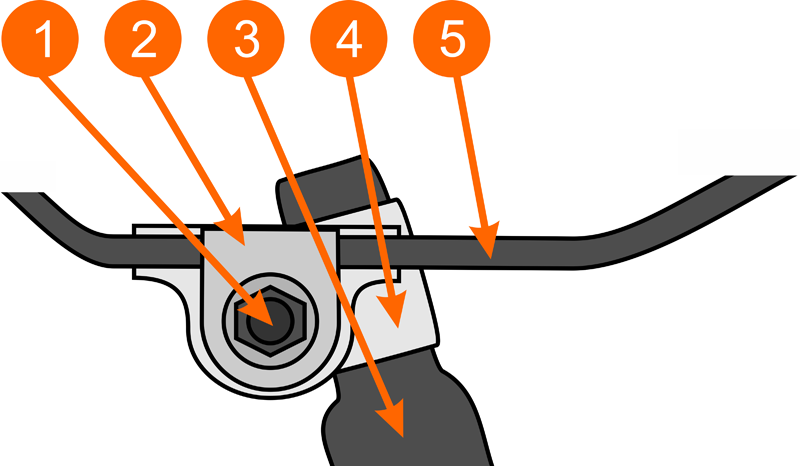 1 2 3 4 5