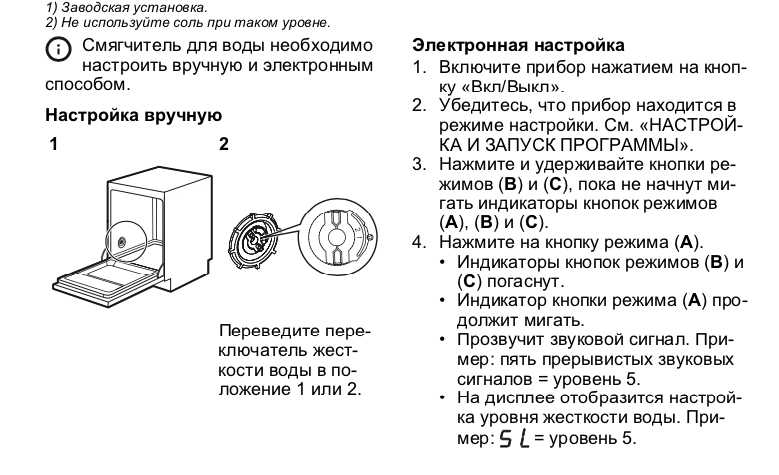 1) Заводская установка.
2) Не используйте соль при таком уровне.

Смягчитель для воды необходимо настроить вручную и электронным способом.

Настройка вручную

1

2

Переведите переключатель жесткости воды в положение 1 или 2.

Электронная настройка

1. Включите прибор нажатием на кнопку «Вкл/Выкл».
2. Убедитесь, что прибор находится в режиме настройки. См. «НАСТРОЙКА И ЗАПУСК ПРОГРАММЫ».
3. Нажмите и удерживайте кнопки режимов (**B**) и (**C**), пока не начнут мигать индикаторы кнопок режимов (**A**), (**B**) и (**C**).
4. Нажмите на кнопку режима (**A**).
• Индикаторы кнопок режимов (**B**) и (**C**) погаснут.
• Индикатор кнопки режима (**A**) продолжит мигать.
• Прозвучит звуковой сигнал. Пример: пять прерывистых звуковых сигналов = уровень 5.
• На дисплее отобразится настройка уровня жесткости воды. Пример: 5 L = уровень 5.