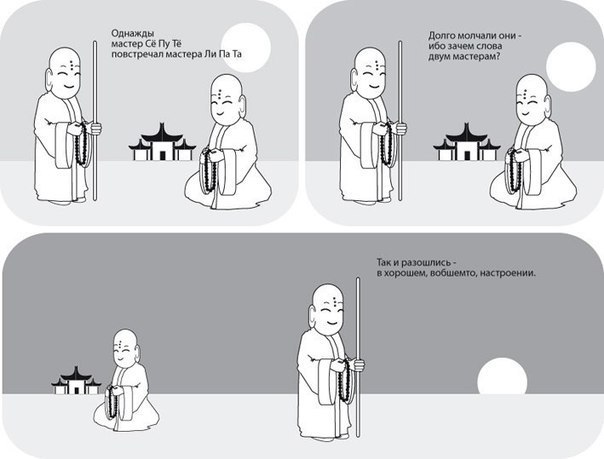 Однажды мастер Сё Пу Тё повстречал мастера Ли Па Та

Долго молчали они - ибо зачем слова двум мастерам?

Так и разошлись - в хорошем, вобшемто, настроении.