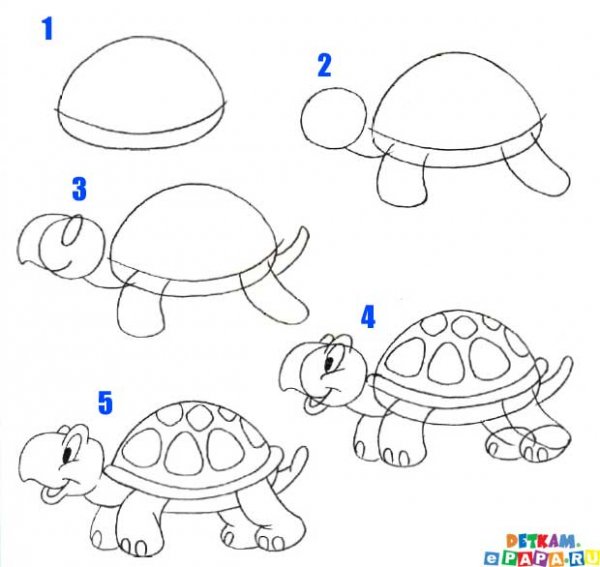 1

2

3

4

5

DETKAM.
ePAPA.RU