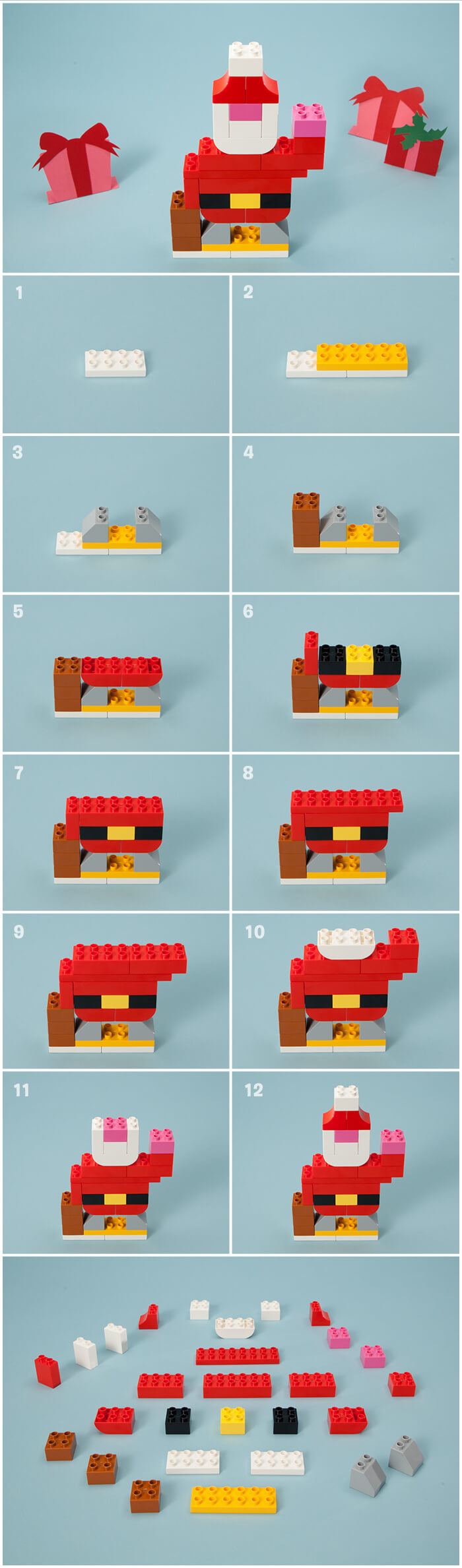 1

2

3

4

5

6

7

8

9

10

11

12