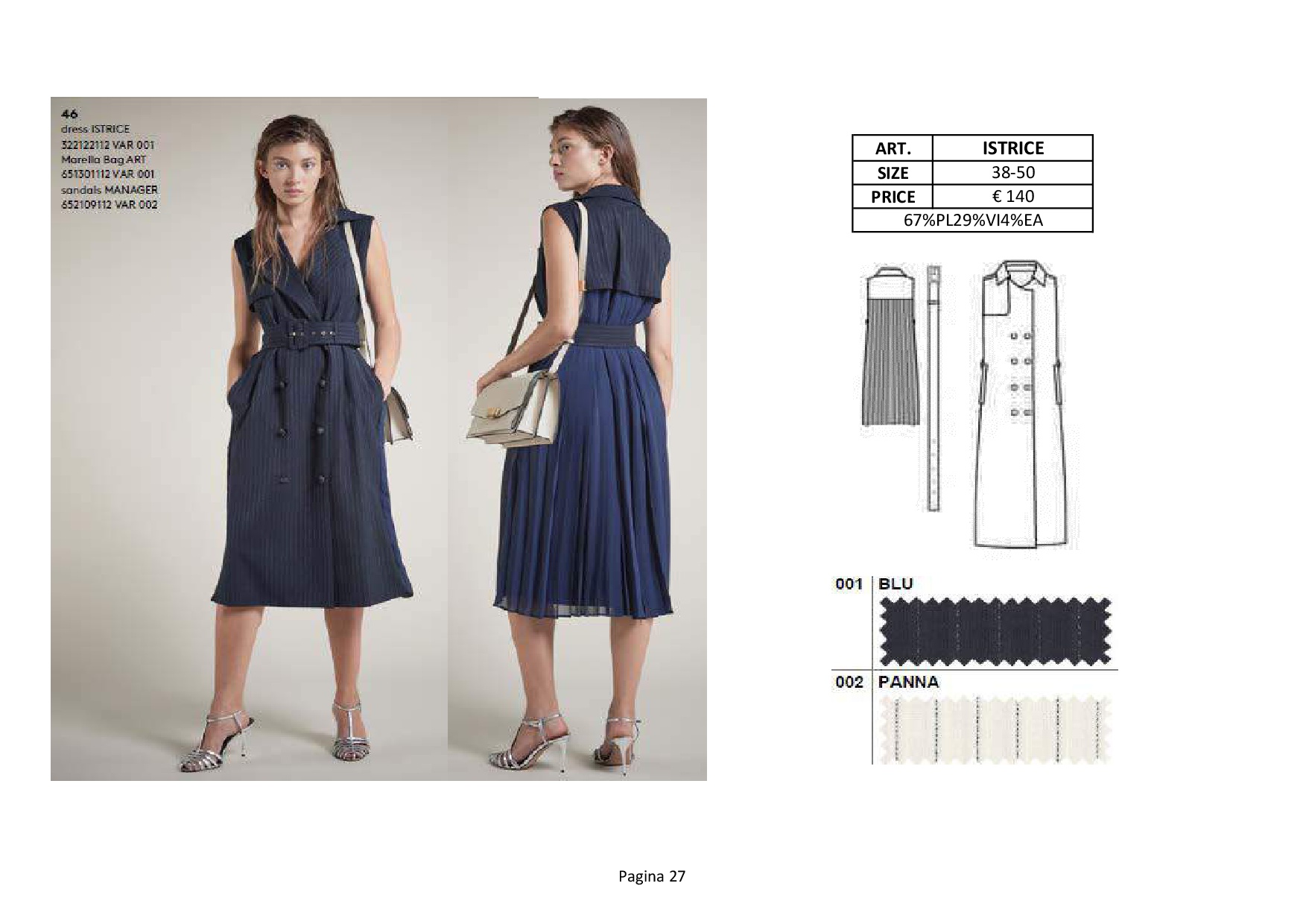 46
dress ISTRICE
322122112 VAR 001
Marella Bag ART
651301112 VAR 001
sandals MANAGER
652109112 VAR 002

| ART. | ISTRICE |
|---|---|
| SIZE | 38-50 |
| PRICE | € 140 |
| 67%PL29%VI4%EA | |

001 BLU

002 PANNA

Pagina 27